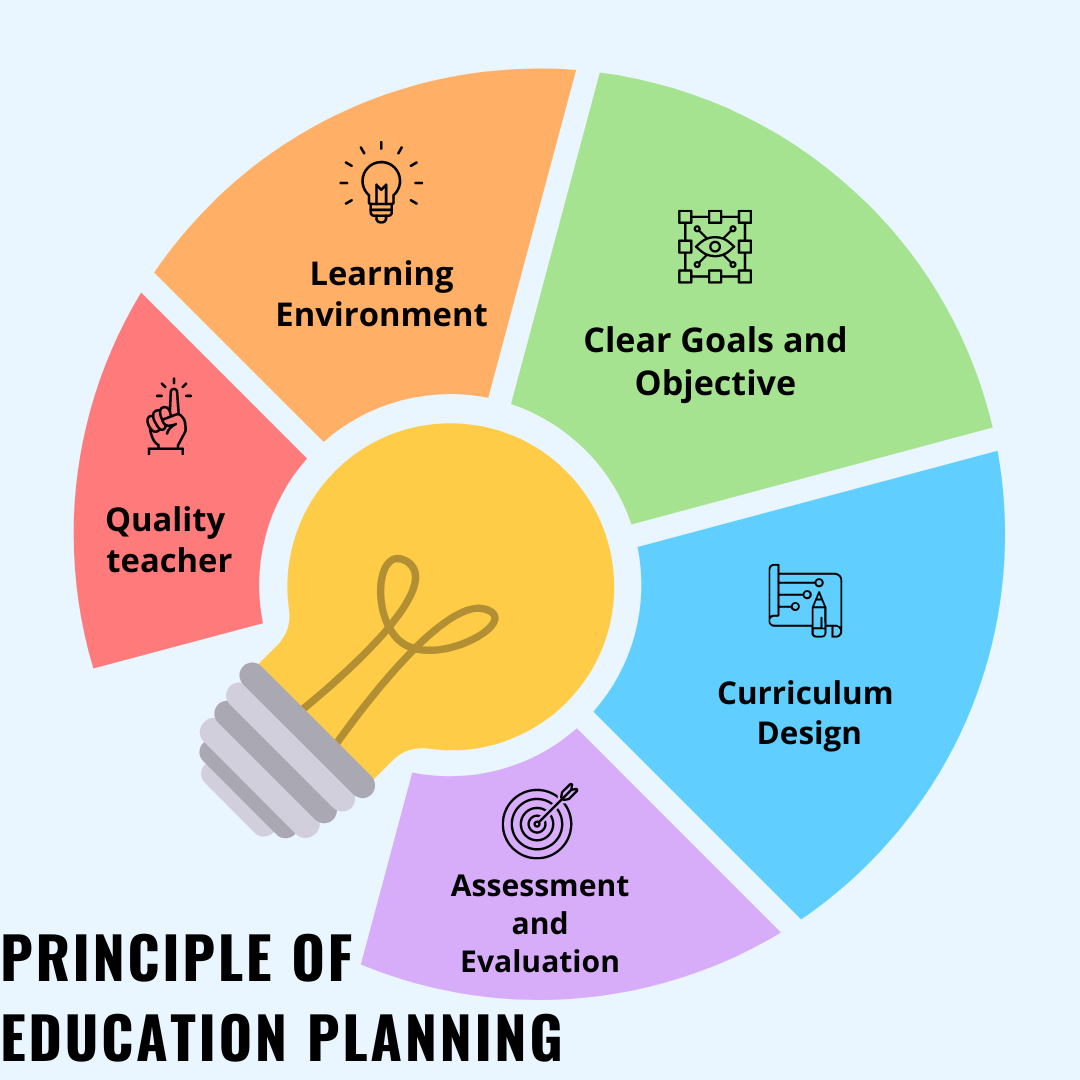 Learning Environment

Clear Goals and Objective

Quality teacher

Curriculum Design

Assessment and Evaluation

PRINCIPLE OF EDUCATION PLANNING