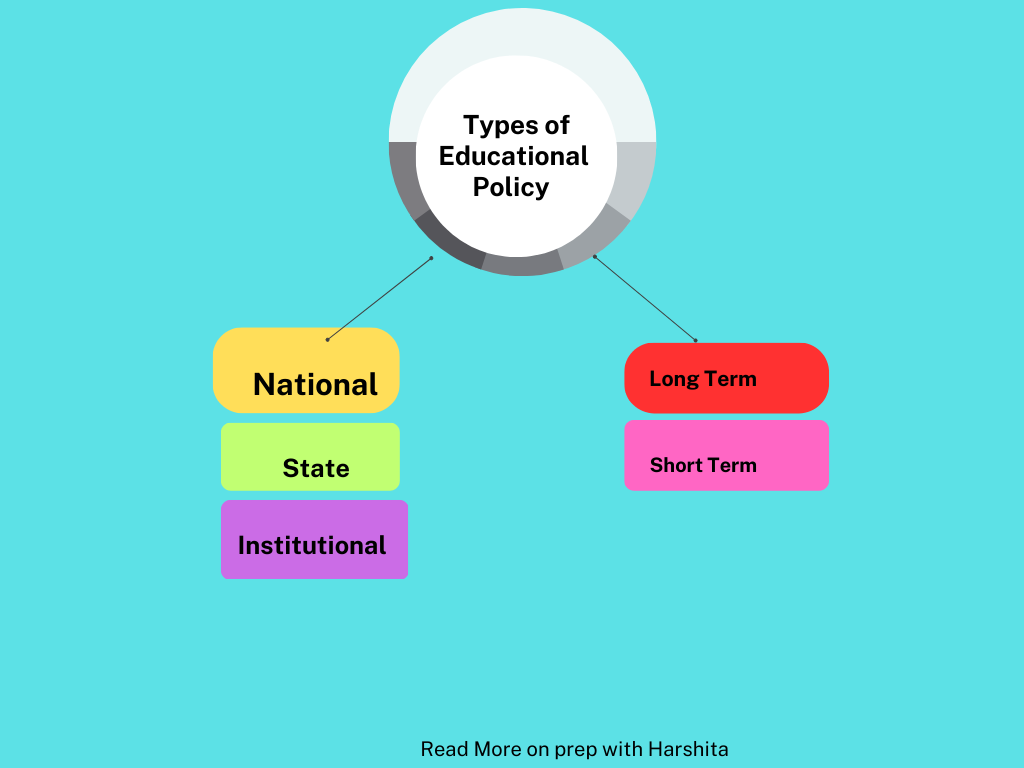 Types of Educational Policy

National

State

Institutional

Long Term

Short Term

Read More on prep with Harshita